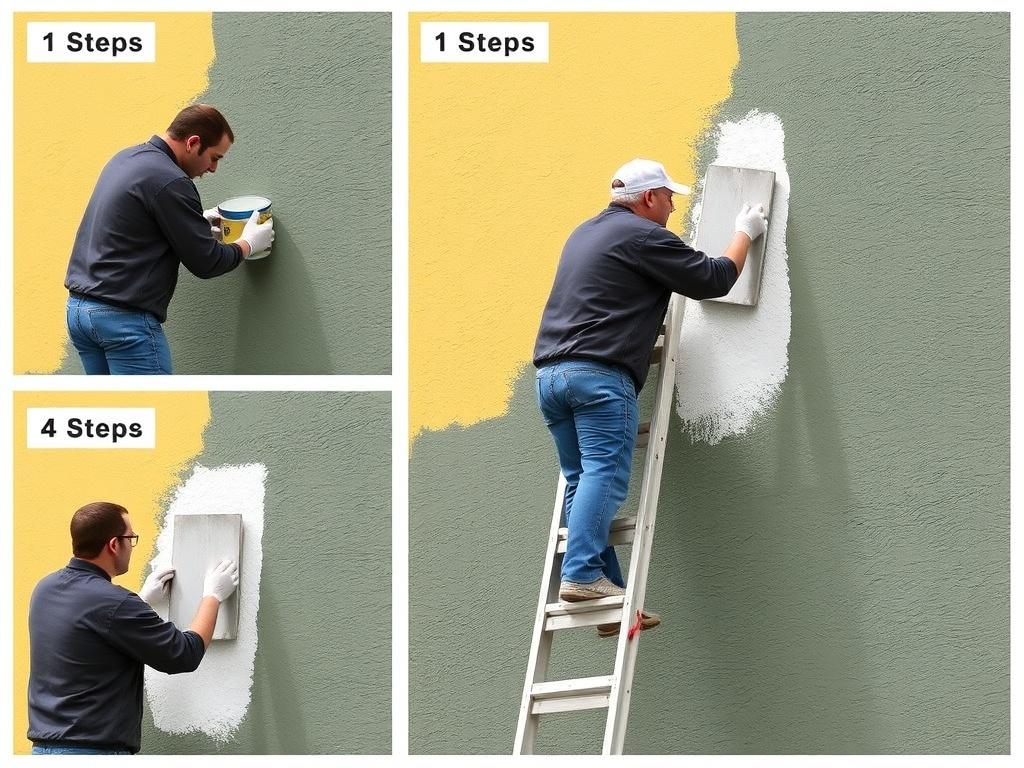 1 Steps

4 Steps

1 Steps