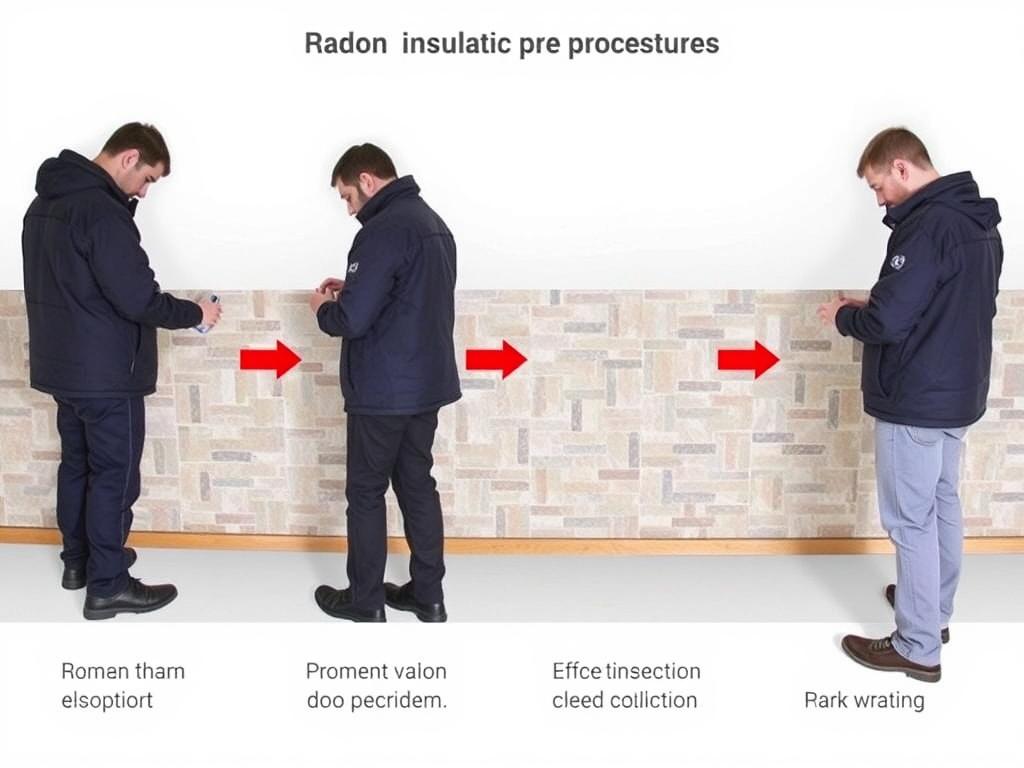 Radon insulatic pre procestures

Roman tharn elsoptiort

Proment valon doo pecridem.

Effce tinsection cleed colliction

Rark wrating