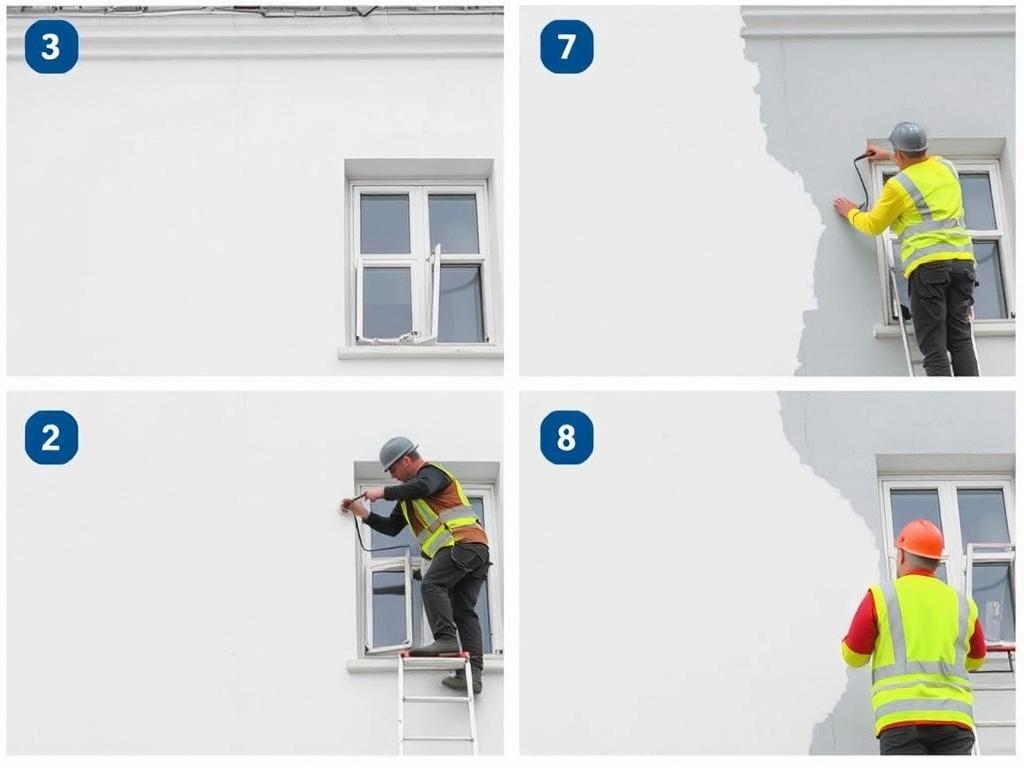 3

7

2

8