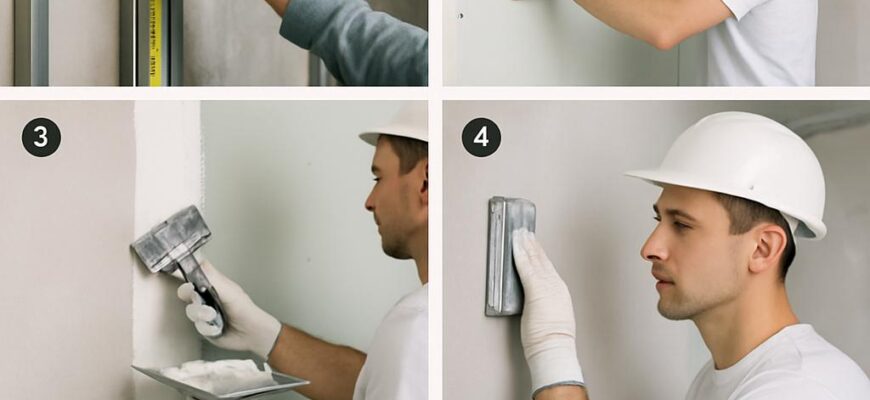 3

4