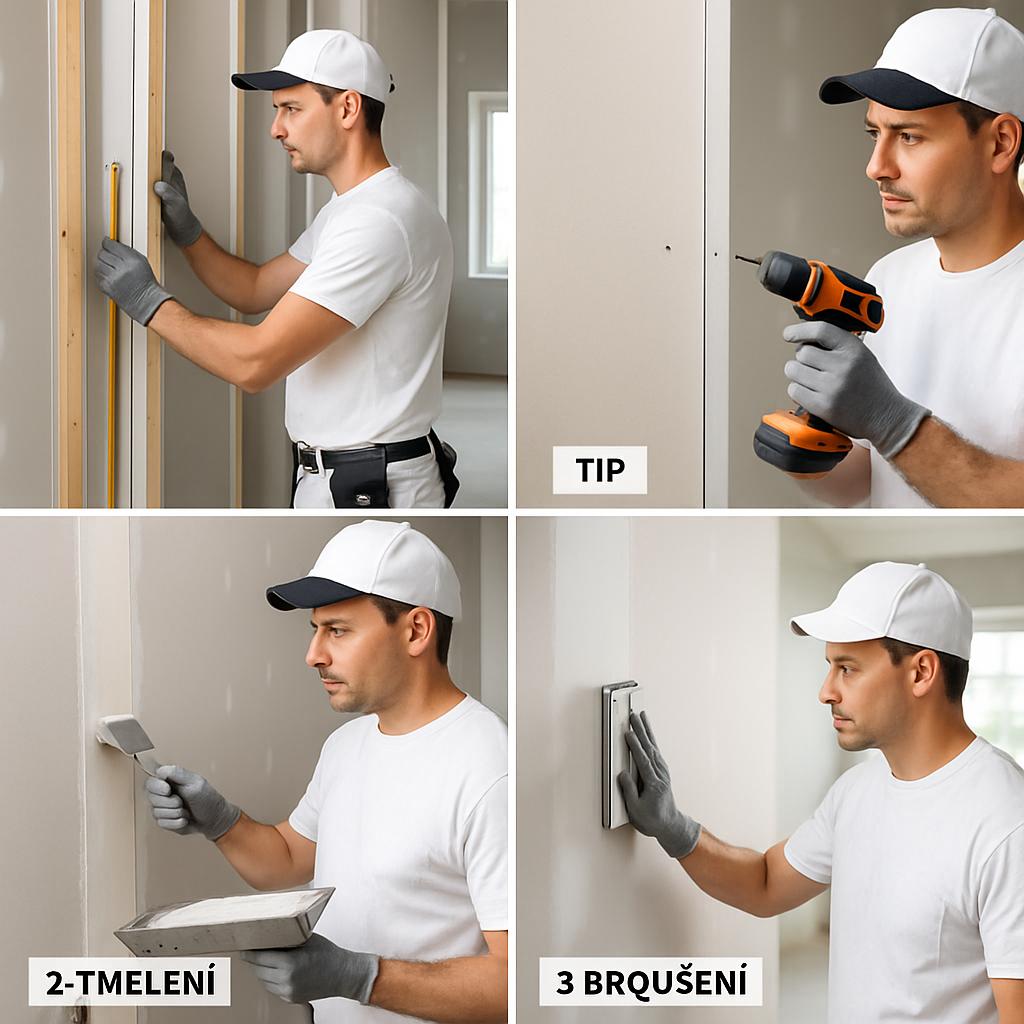 TIP

2-TMELENÍ

3 BRQUŠENÍ