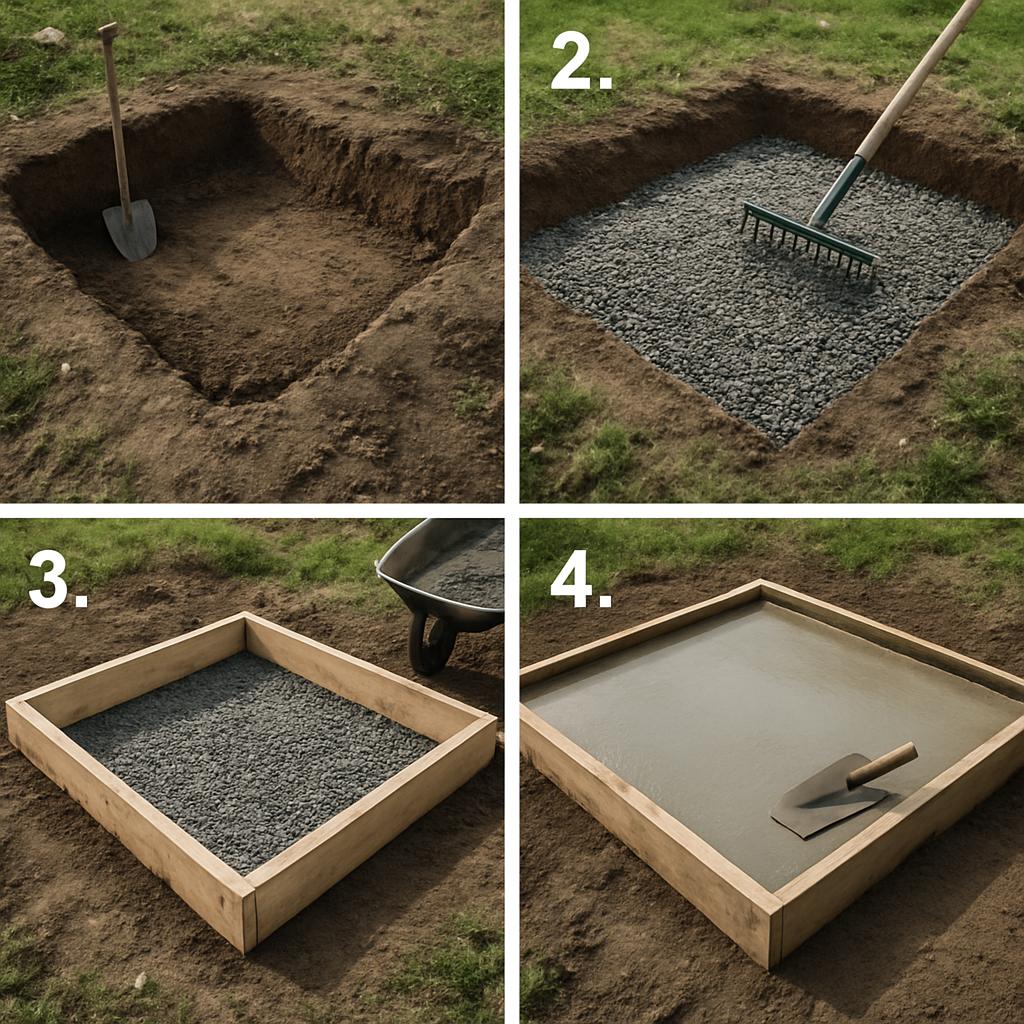 2.

3.

4.